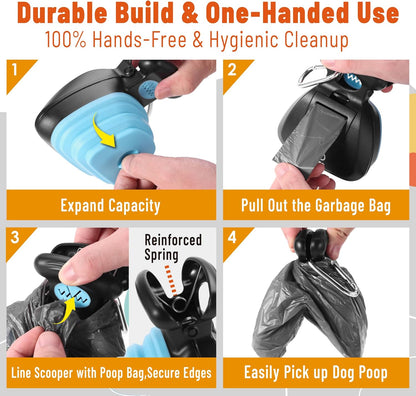 Durable Build & One-Handed Use
100% Hands-Free & Hygienic Cleanup

1
Expand Capacity

2
Pull Out the Garbage Bag

3
Reinforced Spring
Line Scooper with Poop Bag,Secure Edges

4
Easily Pick up Dog Poop