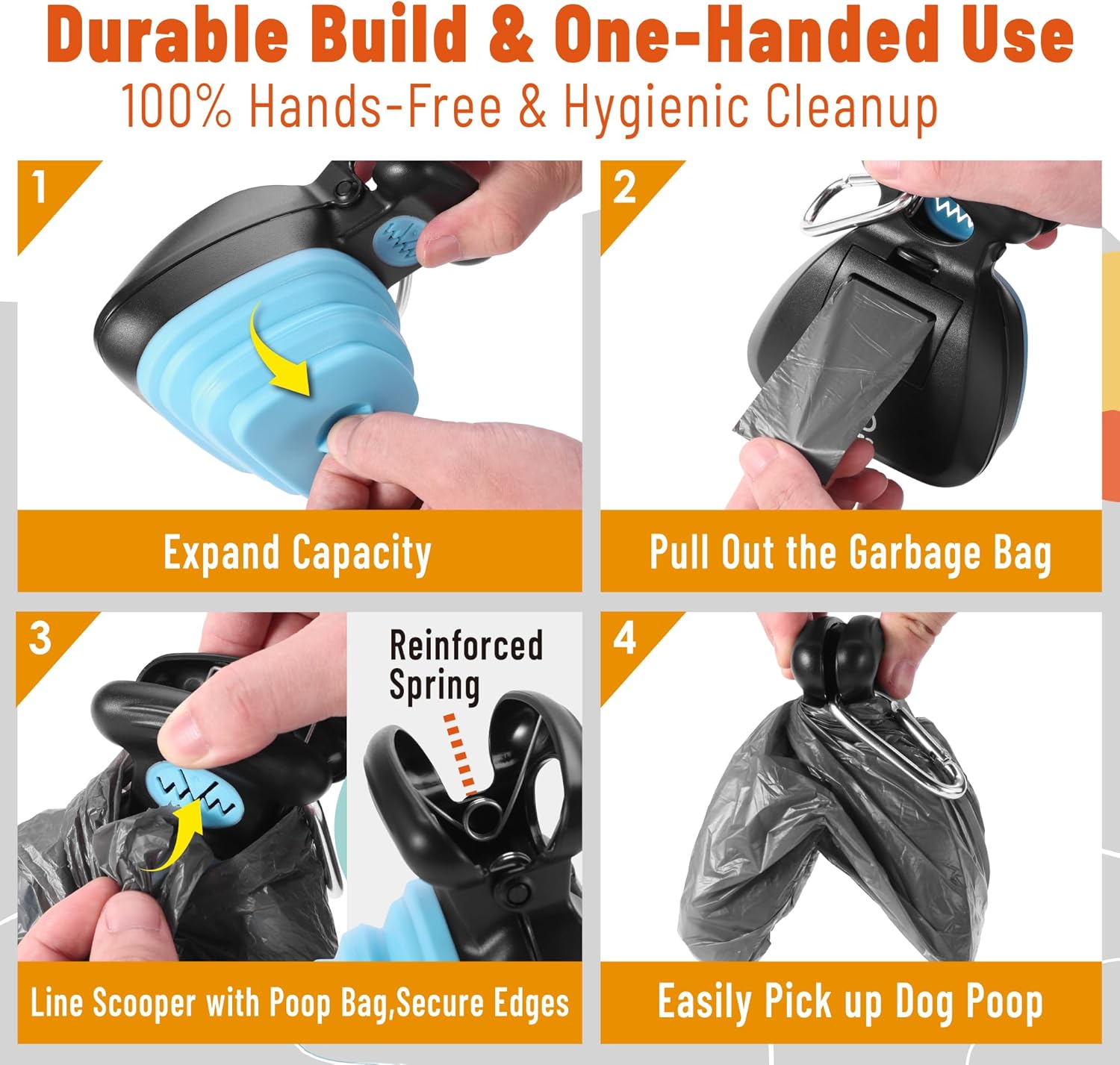 Durable Build & One-Handed Use
100% Hands-Free & Hygienic Cleanup

1
Expand Capacity

2
Pull Out the Garbage Bag

3
Reinforced Spring
Line Scooper with Poop Bag,Secure Edges

4
Easily Pick up Dog Poop